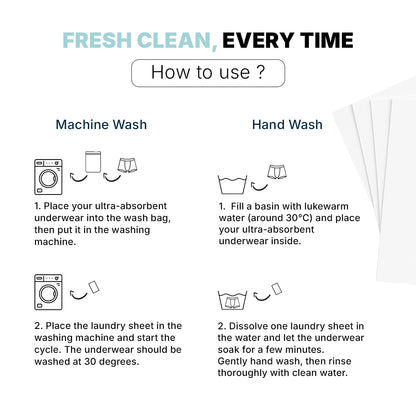 FRESH CLEAN, EVERY TIME

How to use ?

Machine Wash

1. Place your ultra-absorbent underwear into the wash bag, then put it in the washing machine.

2. Place the laundry sheet in the washing machine and start the cycle. The underwear should be washed at 30 degrees.

Hand Wash

1. Fill a basin with lukewarm water (around 30°C) and place your ultra-absorbent underwear inside.

2. Dissolve one laundry sheet in the water and let the underwear soak for a few minutes.
Gently hand wash, then rinse thoroughly with clean water.