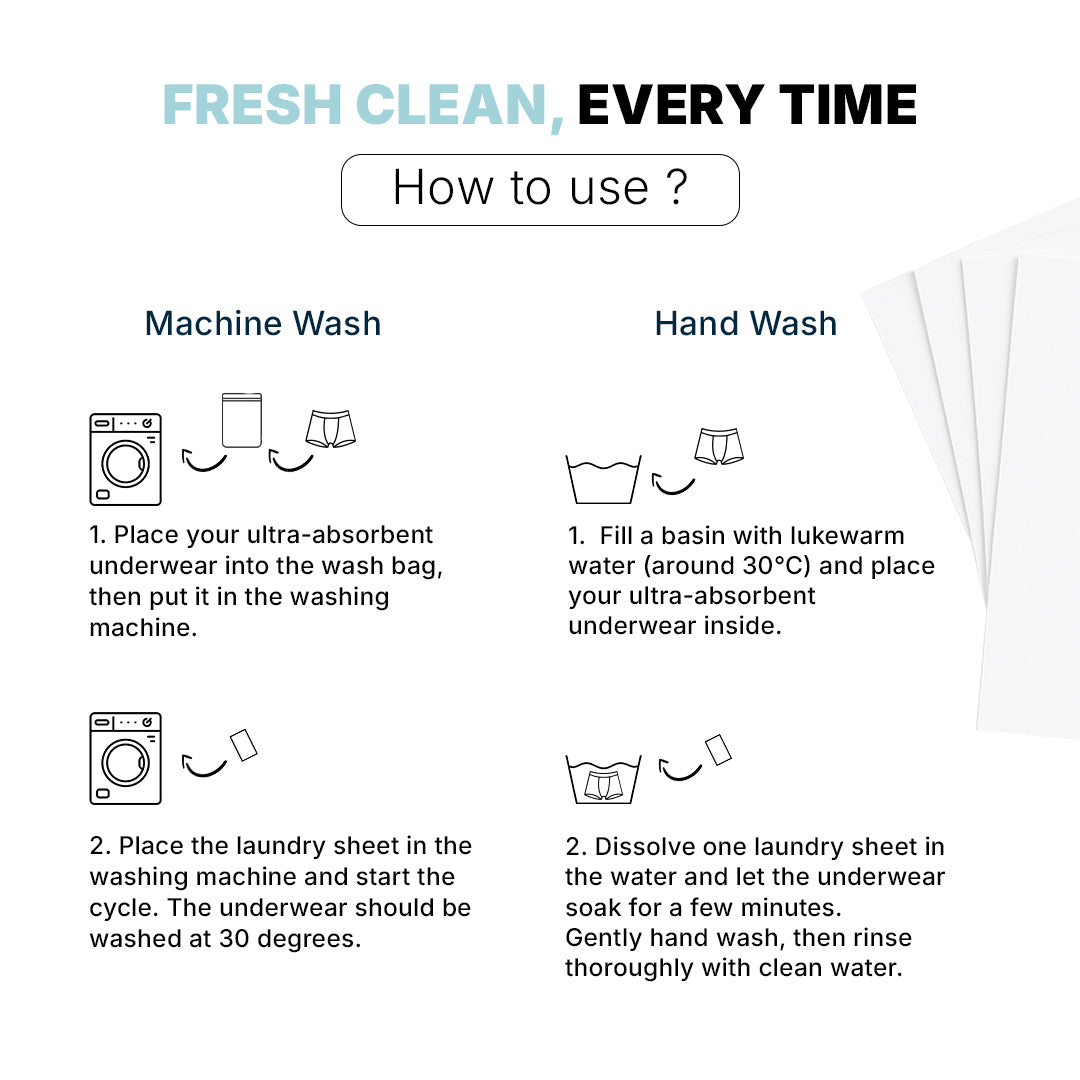 FRESH CLEAN, EVERY TIME

How to use ?

Machine Wash

1. Place your ultra-absorbent underwear into the wash bag, then put it in the washing machine.

2. Place the laundry sheet in the washing machine and start the cycle. The underwear should be washed at 30 degrees.

Hand Wash

1. Fill a basin with lukewarm water (around 30°C) and place your ultra-absorbent underwear inside.

2. Dissolve one laundry sheet in the water and let the underwear soak for a few minutes.
Gently hand wash, then rinse thoroughly with clean water.